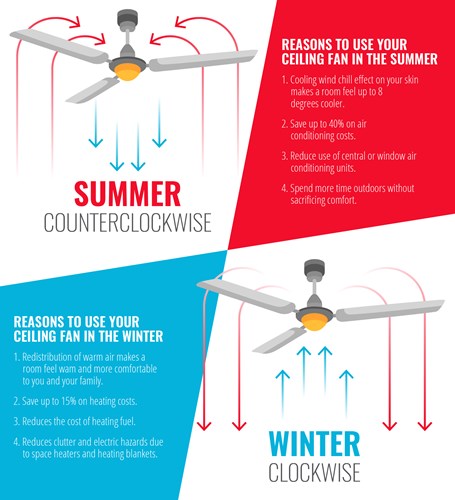 SUMMER
COUNTERCLOCKWISE

REASONS TO USE YOUR CEILING FAN IN THE SUMMER

1. Cooling wind chill effect on your skin makes a room feel up to 8 degrees cooler.

2. Save up to 40% on air conditioning costs.

3. Reduce use of central or window air conditioning units.

4. Spend more time outdoors without sacrificing comfort.

REASONS TO USE YOUR CEILING FAN IN THE WINTER

1. Redistribution of warm air makes a room feel wam and more comfortable to you and your family.

2. Save up to 15% on heating costs.

3. Reduces the cost of heating fuel.

4. Reduces clutter and electric hazards due to space heaters and heating blankets.

WINTER
CLOCKWISE